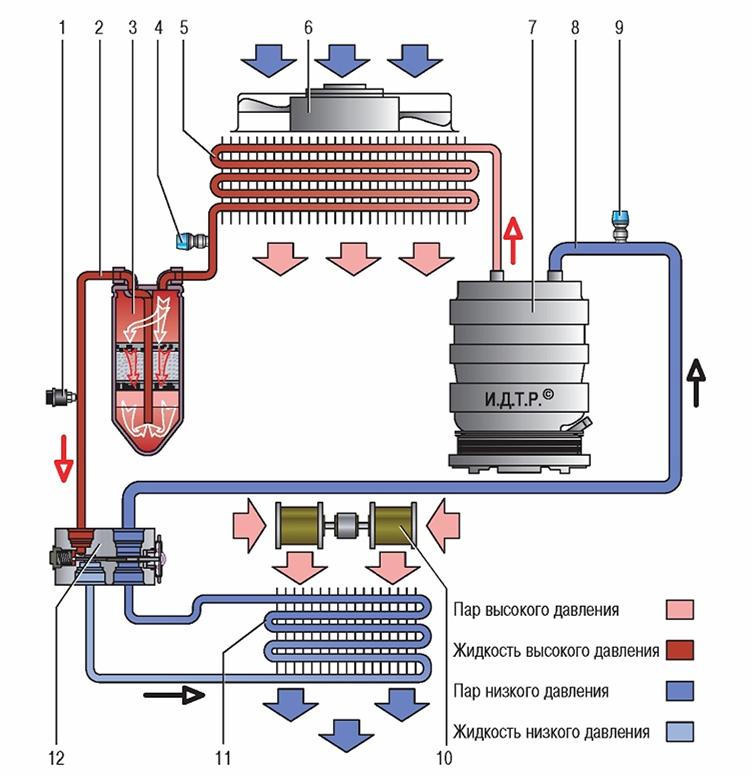 1 2 3 4 5 6 7 8 9

И.Д.Т.Р.©

Пар высокого давления

Жидкость высокого давления

Пар низкого давления

Жидкость низкого давления

12 11 10