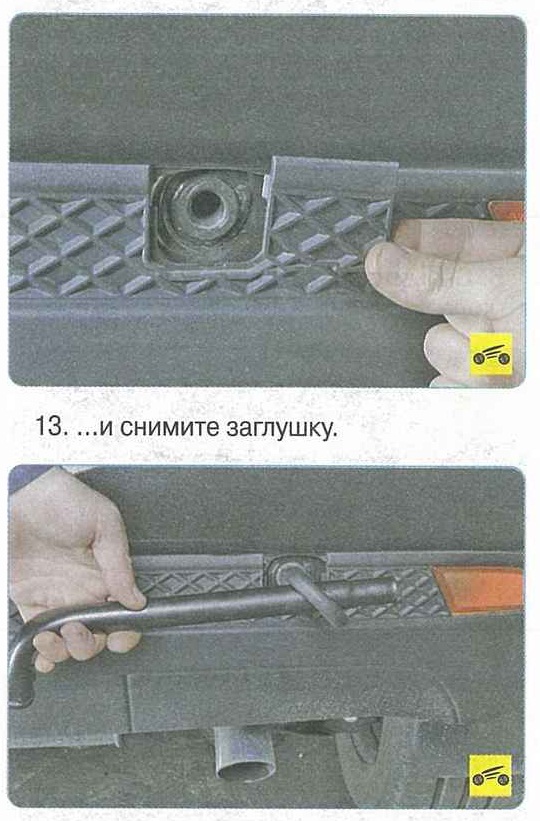 13. ...и снимите заглушку.