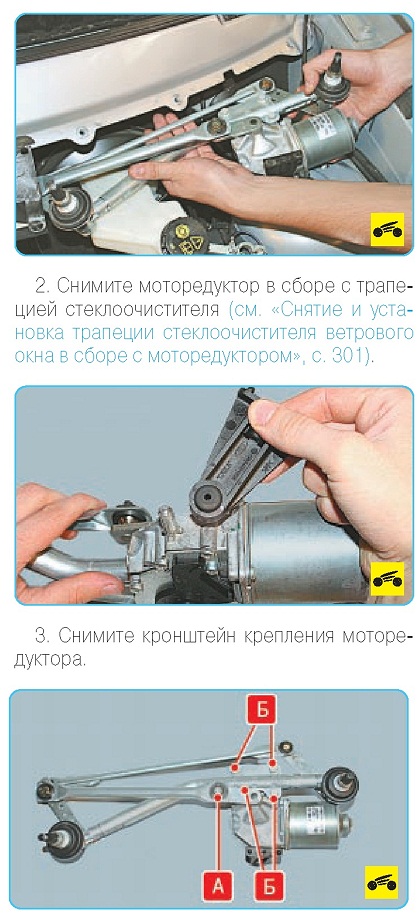 2. Снимите моторедуктор в сборе с трапецией стеклоочистителя (см. «Снятие и установка трапеции стеклоочистителя ветрового окна в сборе с моторедуктором», с. 301).

3. Снимите кронштейн крепления моторедуктора.

Б

А

Б