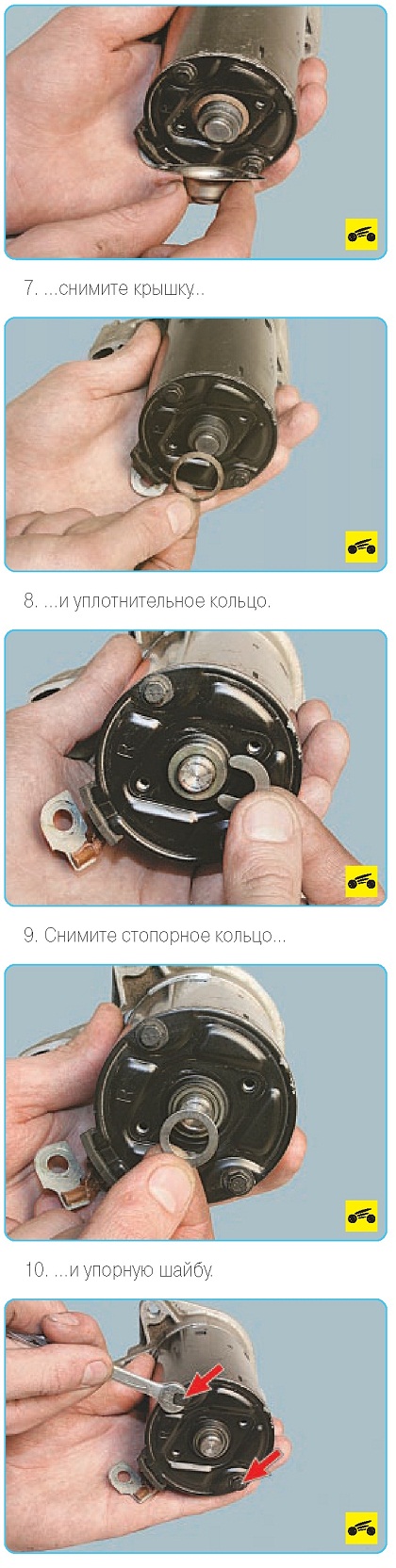 7. ...снимите крышку...

8. ...и уплотнительное кольцо.

9. Снимите стопорное кольцо...

10. ...и упорную шайбу.