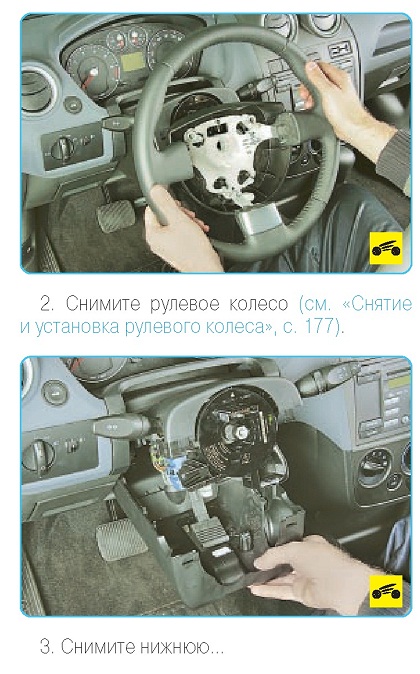 2. Снимите рулевое колесо (см. «Снятие и установка рулевого колеса», с. 177).

3. Снимите нижнюю...