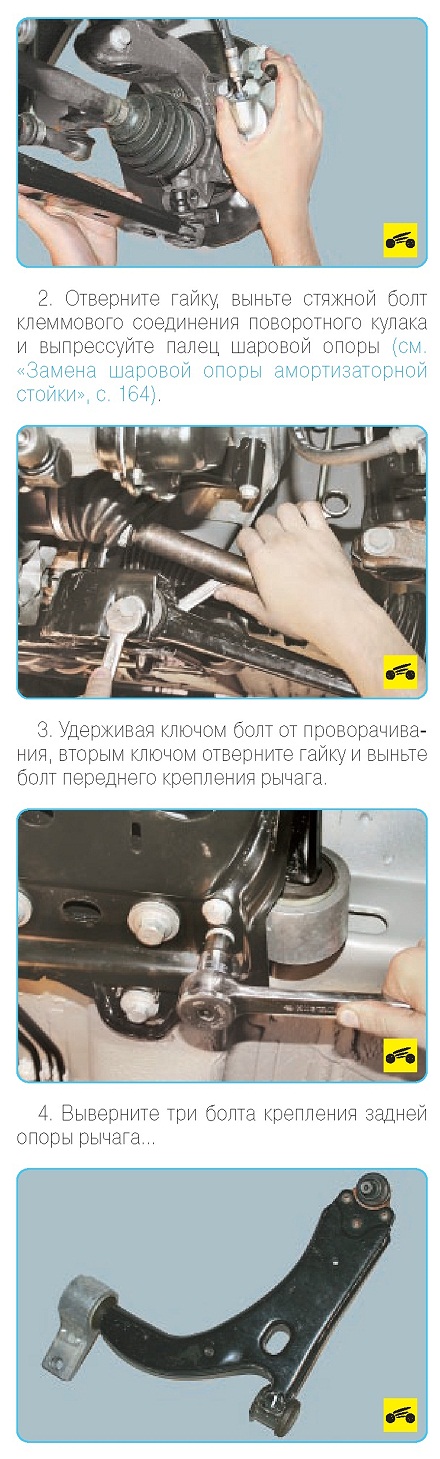 2. Отверните гайку, выньте стяжной болт клеммового соединения поворотного кулака и выпрессуйте палец шаровой опоры (см. «Замена шаровой опоры амортизаторной стойки», с. 164).

3. Удерживая ключом болт от проворачивания, вторым ключом отверните гайку и выньте болт переднего крепления рычага.

4. Выверните три болта крепления задней опоры рычага...