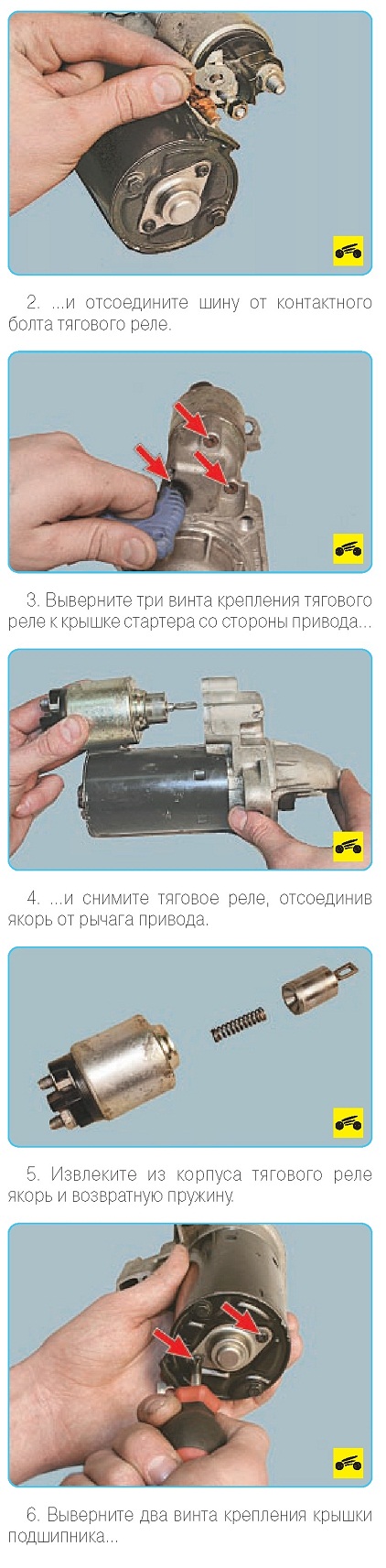 2. ...и отсоедините шину от контактного болта тягового реле.

3. Выверните три винта крепления тягового реле к крышке стартера со стороны привода...

4. ...и снимите тяговое реле, отсоединив якорь от рычага привода.

5. Извлеките из корпуса тягового реле якорь и возвратную пружину.

6. Выверните два винта крепления крышки подшипника...