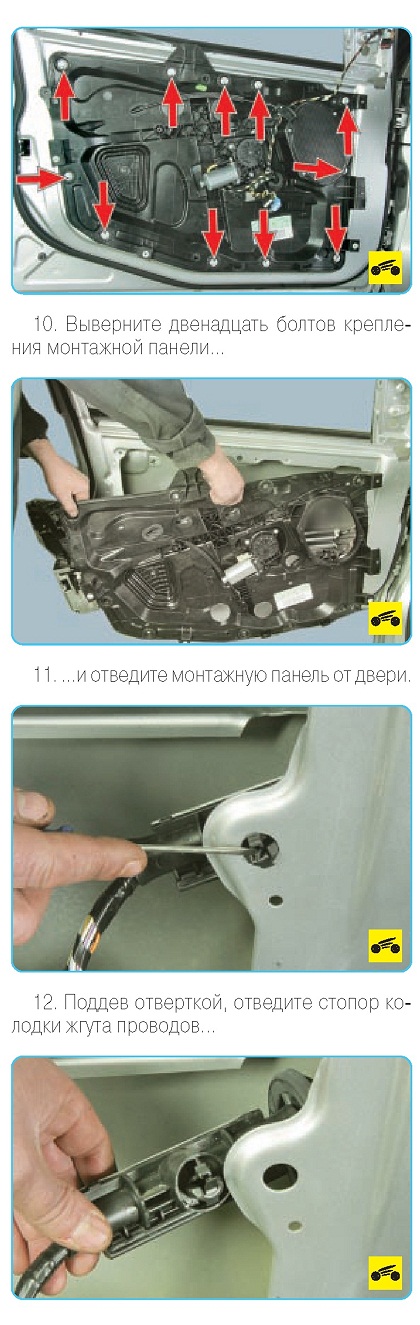 10. Выверните двенадцать болтов крепления монтажной панели...

11. ...и отведите монтажную панель от двери.

12. Поддев отверткой, отведите стопор колодки жгута проводов...