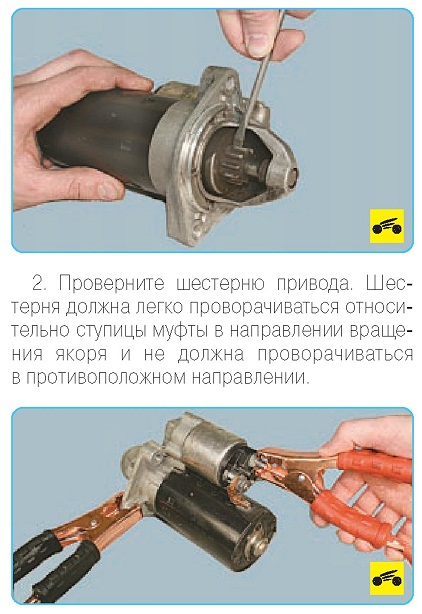 2. Проверните шестерню привода. Шестерня должна легко проворачиваться относительно ступицы муфты в направлении вращения якоря и не должна проворачиваться в противоположном направлении.