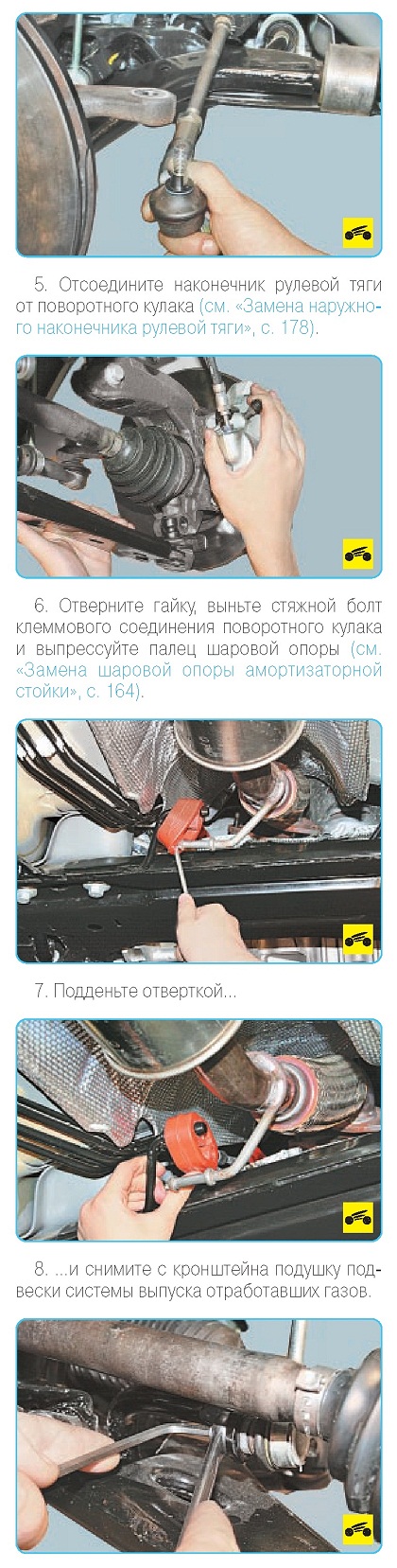 5. Отсоедините наконечник рулевой тяги от поворотного кулака (см. «Замена наружного наконечника рулевой тяги», с. 178).

6. Отверните гайку, выньте стяжной болт клеммового соединения поворотного кулака и выпрессуйте палец шаровой опоры (см. «Замена шаровой опоры амортизаторной стойки», с. 164).

7. Подденьте отверткой...

8. ...и снимите с кронштейна подушку подвески системы выпуска отработавших газов.