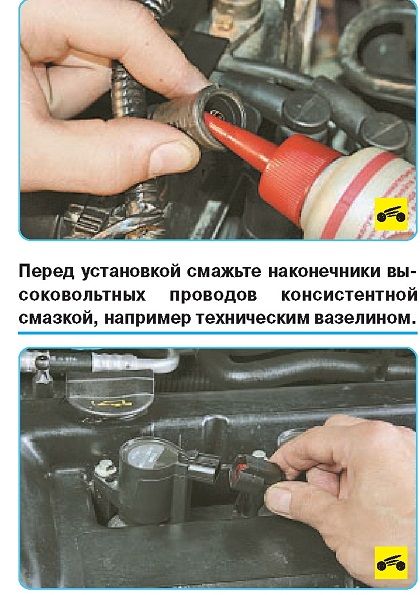 Перед установкой смажьте наконечники высоковольтных проводов консистентной смазкой, например техническим вазелином.