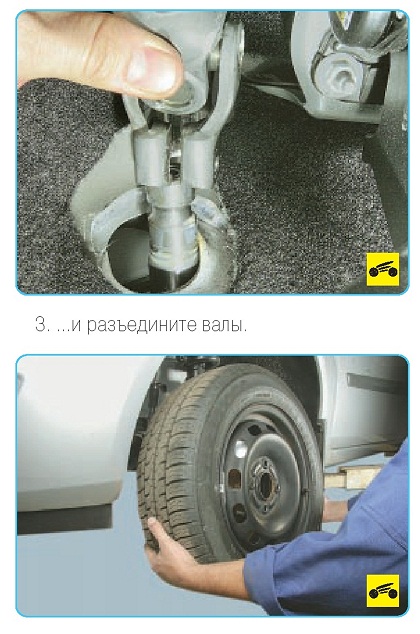 3. ...и разъедините валы.