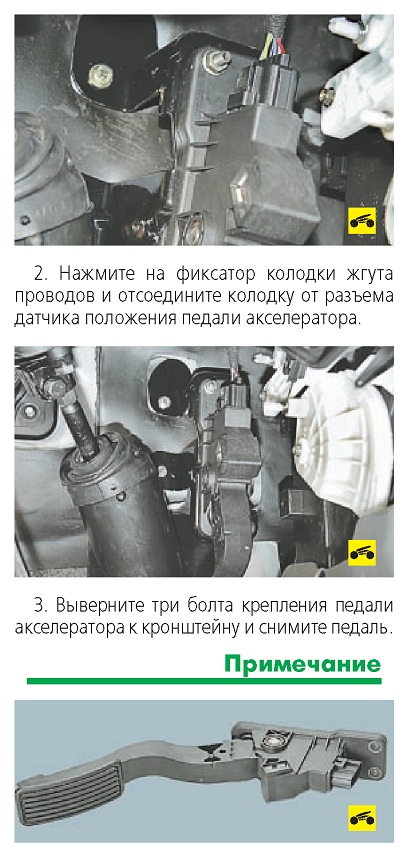 2. Нажмите на фиксатор колодки жгута проводов и отсоедините колодку от разъема датчика положения педали акселератора.

3. Выверните три болта крепления педали акселератора к кронштейну и снимите педаль.

Примечание