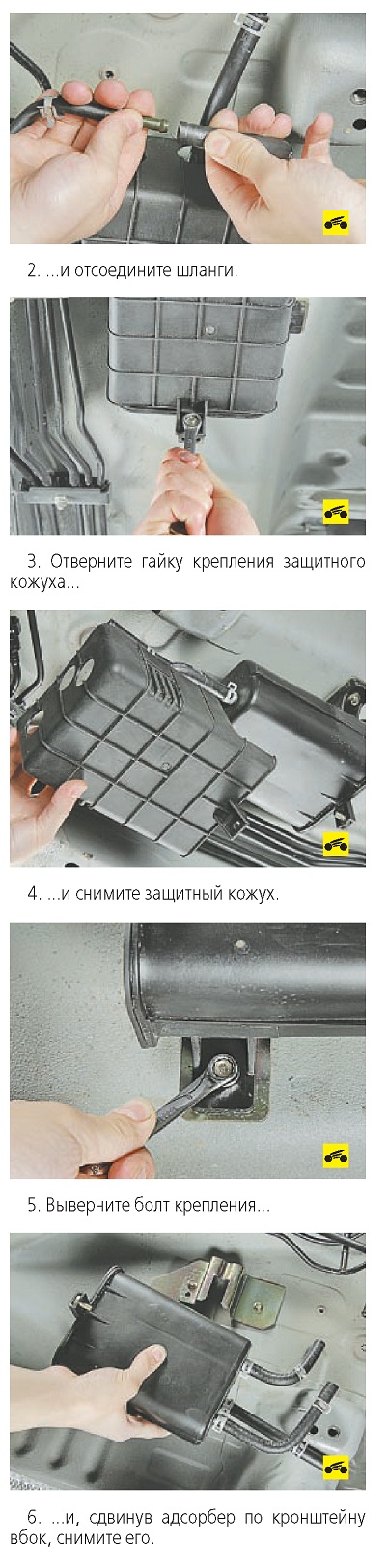 2. ...и отсоедините шланги.

3. Отверните гайку крепления защитного кожуха...

4. ...и снимите защитный кожух.

5. Выверните болт крепления...

6. ...и, сдвинув адсорбер по кронштейну вбок, снимите его.