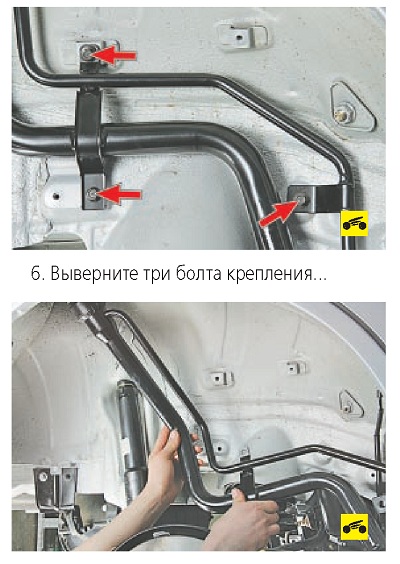 6. Выверните три болта крепления...