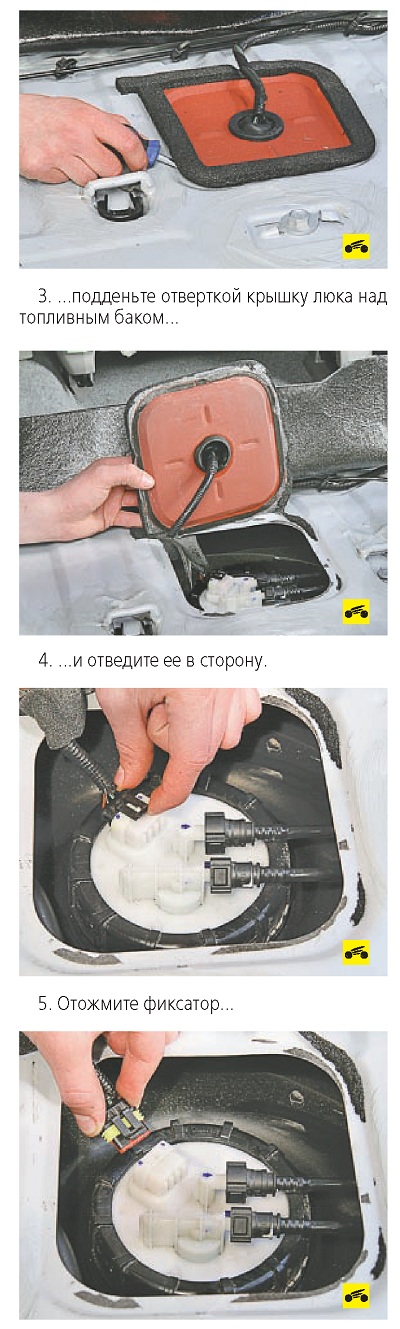 3. ...подденьте отверткой крышку люка над топливным баком...

4. ...и отведите ее в сторону.

5. Отожмите фиксатор...