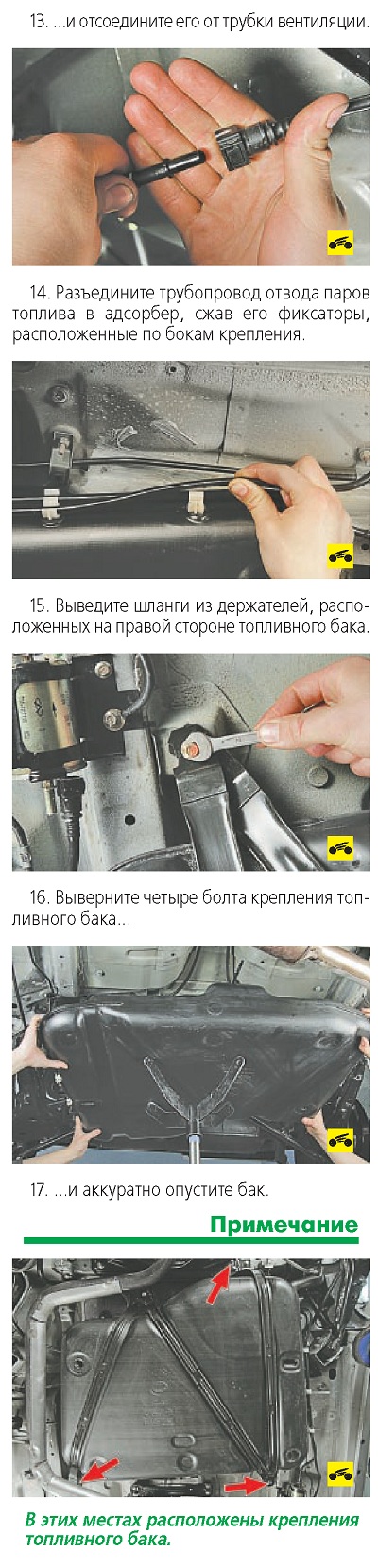 13. ...и отсоедините его от трубки вентиляции.

14. Разъедините трубопровод отвода паров топлива в адсорбер, сжав его фиксаторы, расположенные по бокам крепления.

15. Выведите шланги из держателей, расположенных на правой стороне топливного бака.

16. Выверните четыре болта крепления топливного бака...

17. ...и аккуратно опустите бак.

Примечание

В этих местах расположены крепления топливного бака.