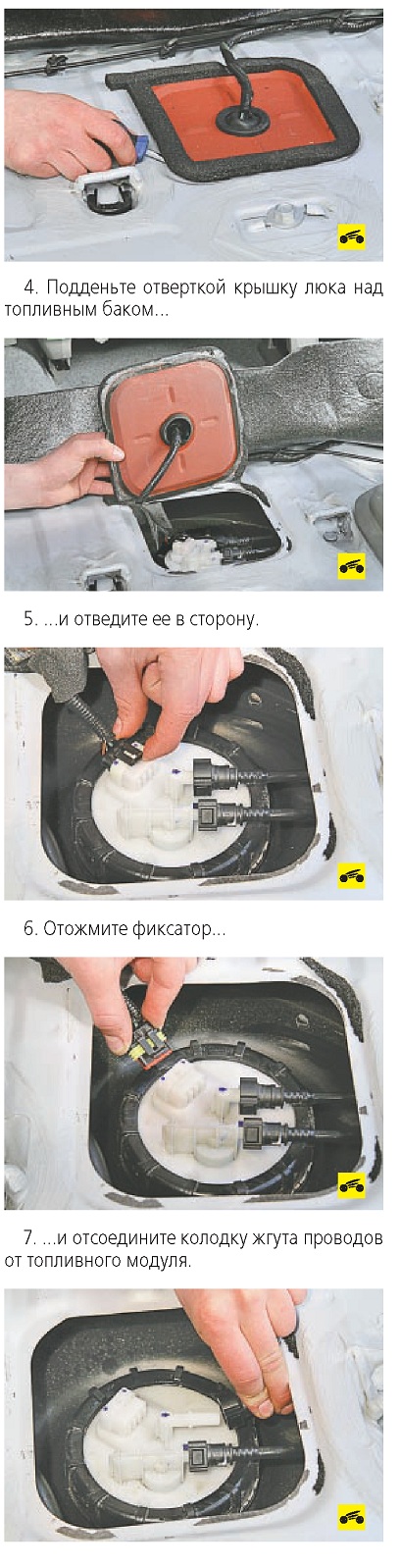 4. Подденьте отверткой крышку люка над топливным баком...

5. ...и отведите ее в сторону.

6. Отожмите фиксатор...

7. ...и отсоедините колодку жгута проводов от топливного модуля.