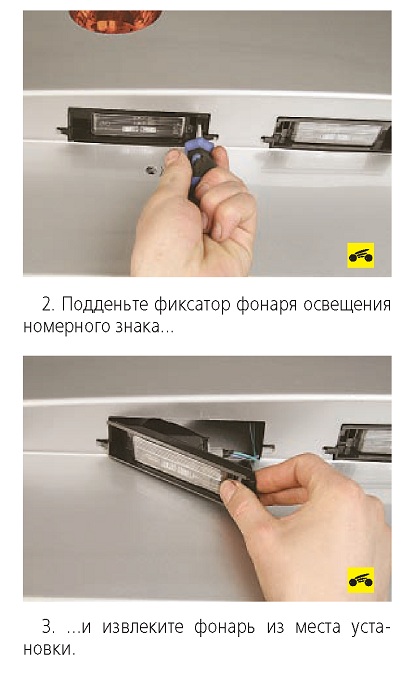 2. Подденьте фиксатор фонаря освещения номерного знака...

3. ...и извлеките фонарь из места установки.