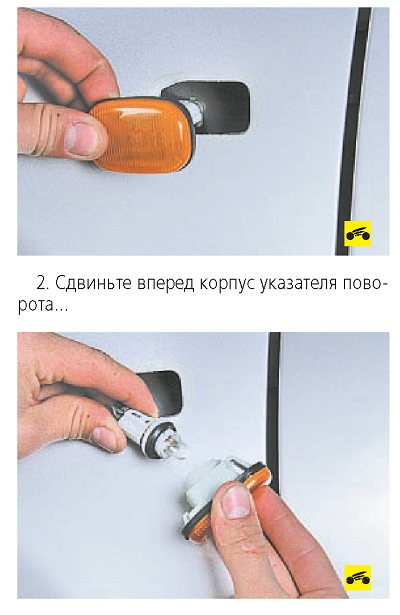 2. Сдвиньте вперед корпус указателя поворота...