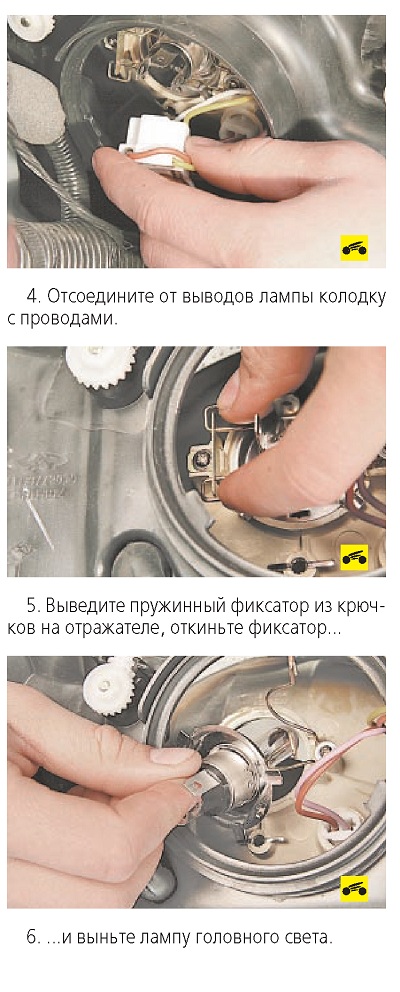 4. Отсоедините от выводов лампы колодку с проводами.

5. Выведите пружинный фиксатор из крючков на отражателе, откиньте фиксатор...

6. ...и выньте лампу головного света.