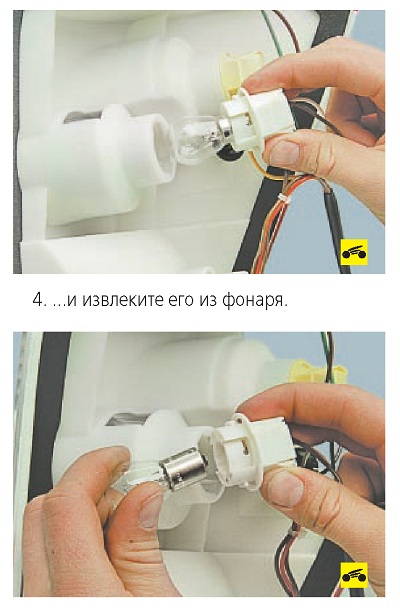 4. ...и извлеките его из фонаря.