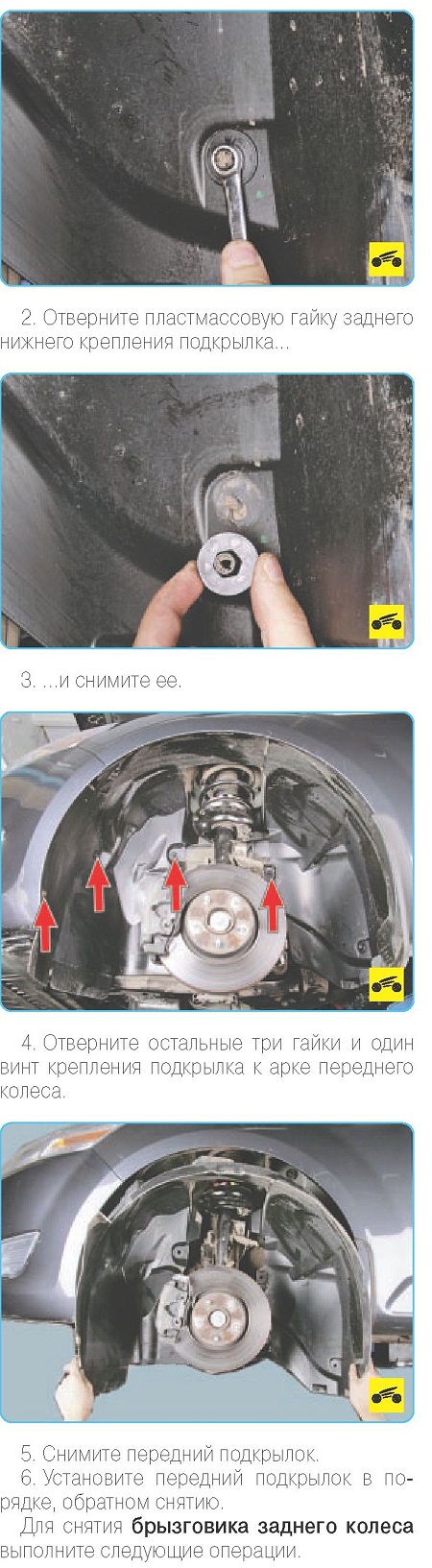 2. Отверните пластмассовую гайку заднего нижнего крепления подкрылка...

3. ...и снимите ее.

4. Отверните остальные три гайки и один винт крепления подкрылка к арке переднего колеса.

5. Снимите передний подкрылок.

6. Установите передний подкрылок в порядке, обратном снятию.

Для снятия брызговика заднего колеса выполните следующие операции.