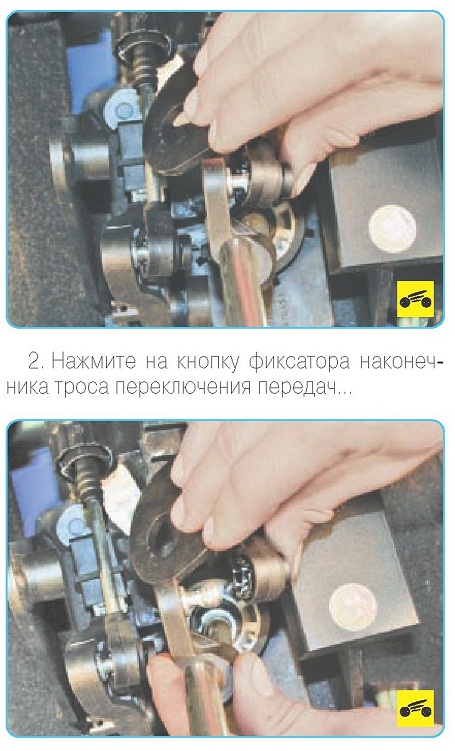 2. Нажмите на кнопку фиксатора наконечника троса переключения передач...