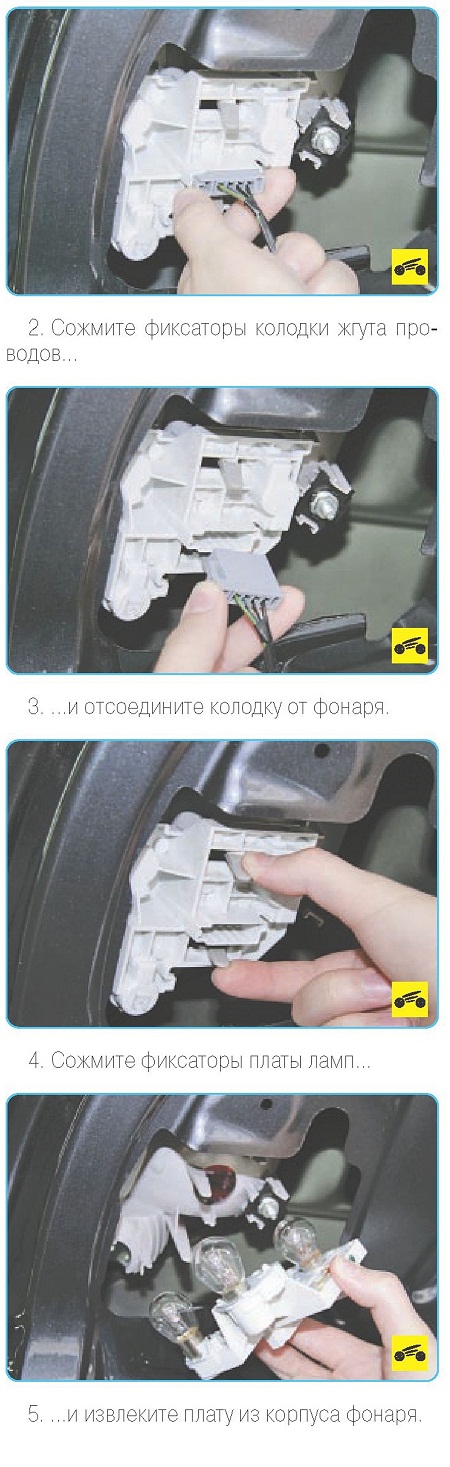 2. Сожмите фиксаторы колодки жгута проводов...

3. ...и отсоедините колодку от фонаря.

4. Сожмите фиксаторы платы ламп...

5. ...и извлеките плату из корпуса фонаря.