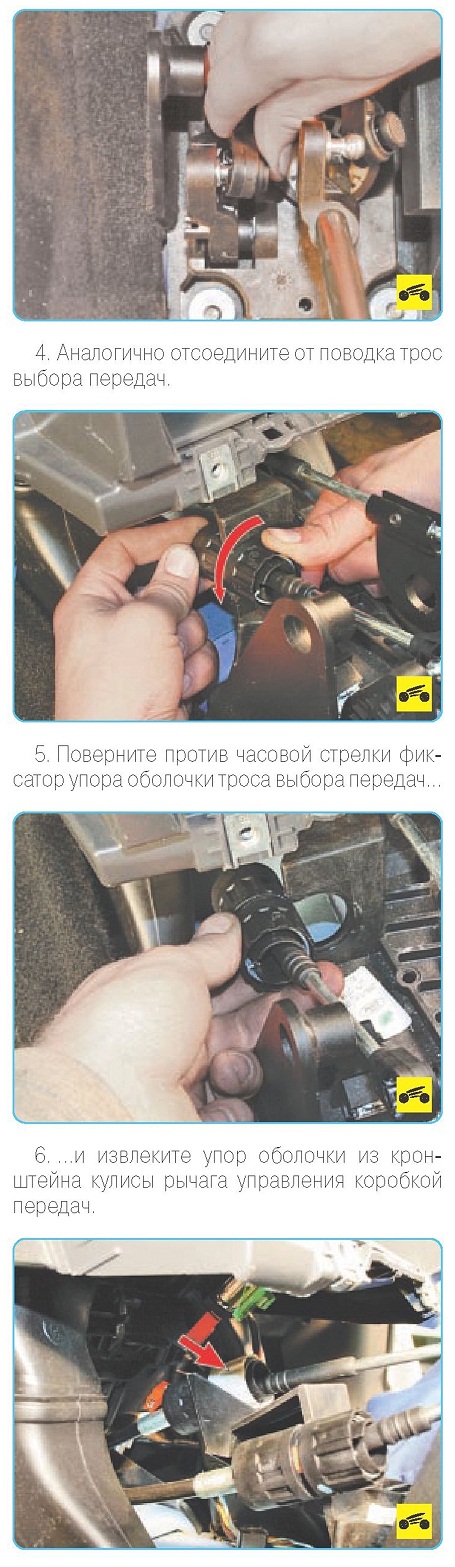 4. Аналогично отсоедините от поводка трос выбора передач.

5. Поверните против часовой стрелки фиксатор упора оболочки троса выбора передач...

6. ...и извлеките упор оболочки из кронштейна кулисы рычага управления коробкой передач.