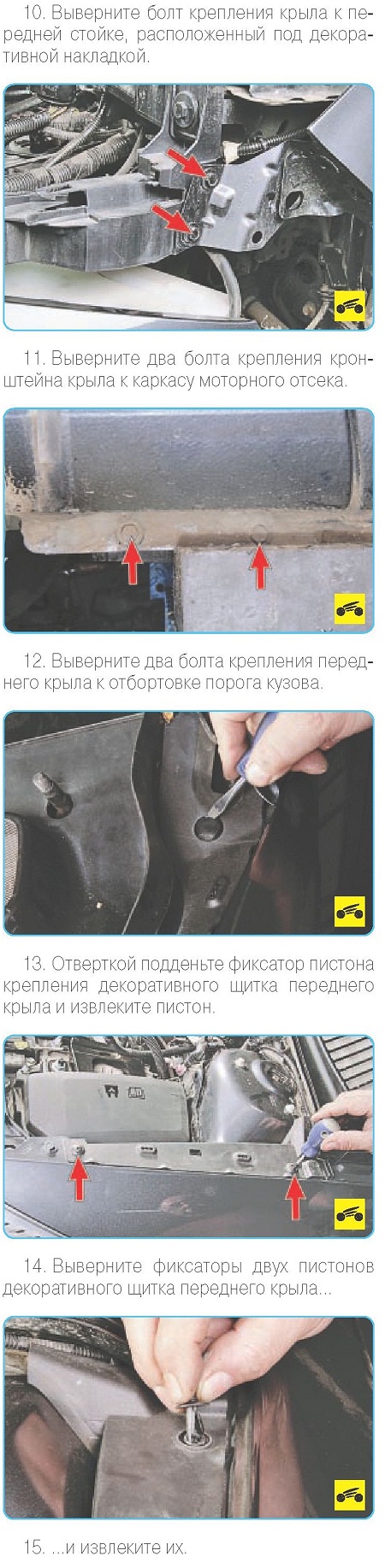 10. Выверните болт крепления крыла к передней стойке, расположенный под декоративной накладкой.

11. Выверните два болта крепления кронштейна крыла к каркасу моторного отсека.

12. Выверните два болта крепления переднего крыла к отбортовке порога кузова.

13. Отверткой подденьте фиксатор пистона крепления декоративного щитка переднего крыла и извлеките пистон.

14. Выверните фиксаторы двух пистонов декоративного щитка переднего крыла...

15. ...и извлеките их.