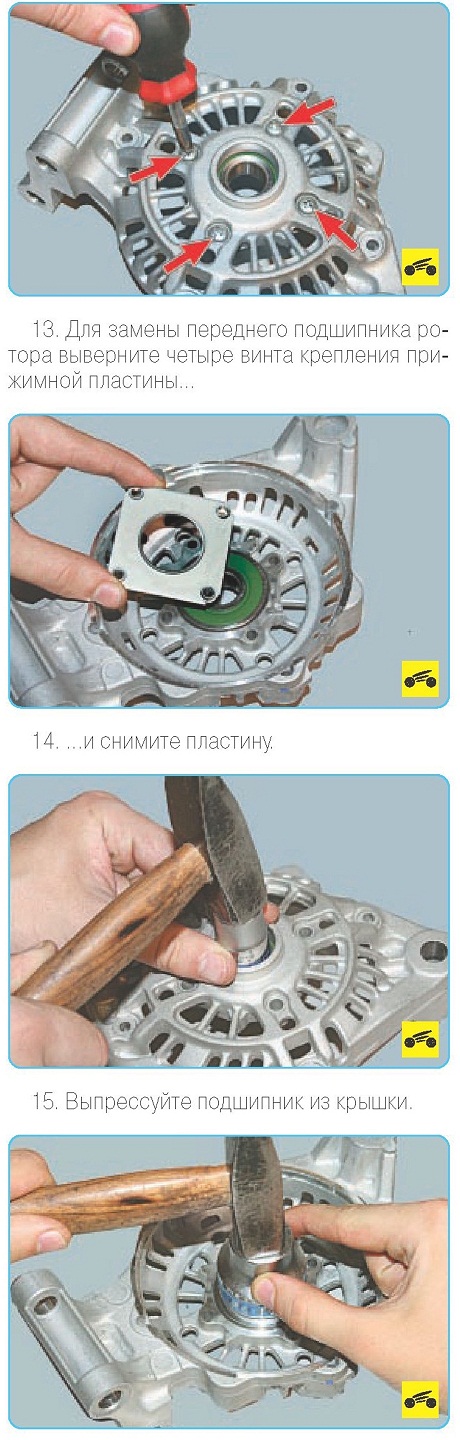 13. Для замены переднего подшипника ротора выверните четыре винта крепления прижимной пластины...

14. ...и снимите пластину.

15. Выпрессуйте подшипник из крышки.