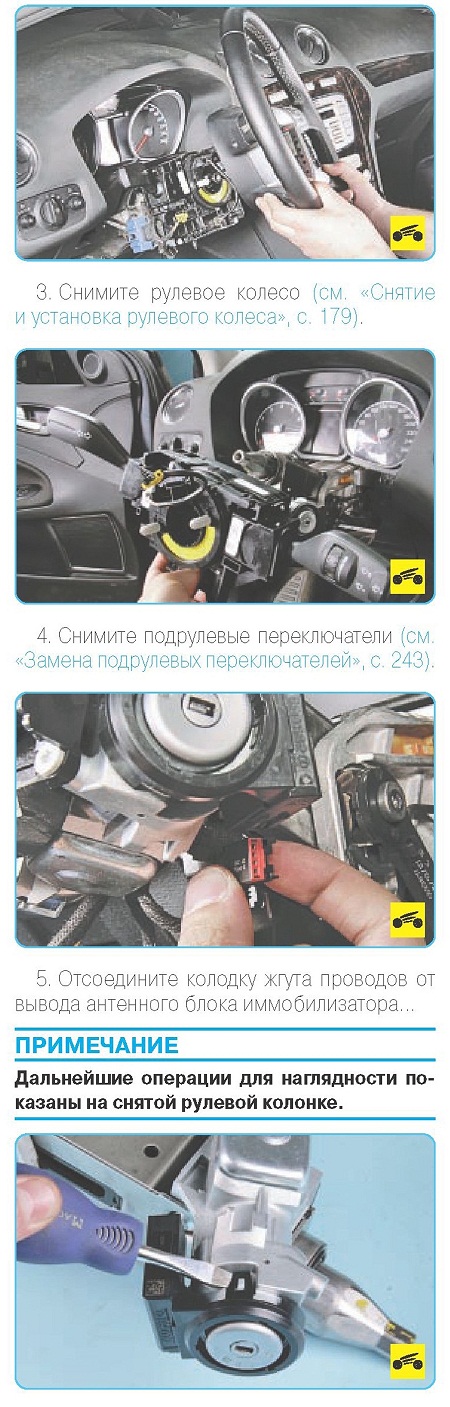 3. Снимите рулевое колесо (см. «Снятие и установка рулевого колеса», с. 179).

4. Снимите подрулевые переключатели (см. «Замена подрулевых переключателей», с. 243).

5. Отсоедините колодку жгута проводов от вывода антенного блока иммобилизатора...

ПРИМЕЧАНИЕ

Дальнейшие операции для наглядности показаны на снятой рулевой колонке.