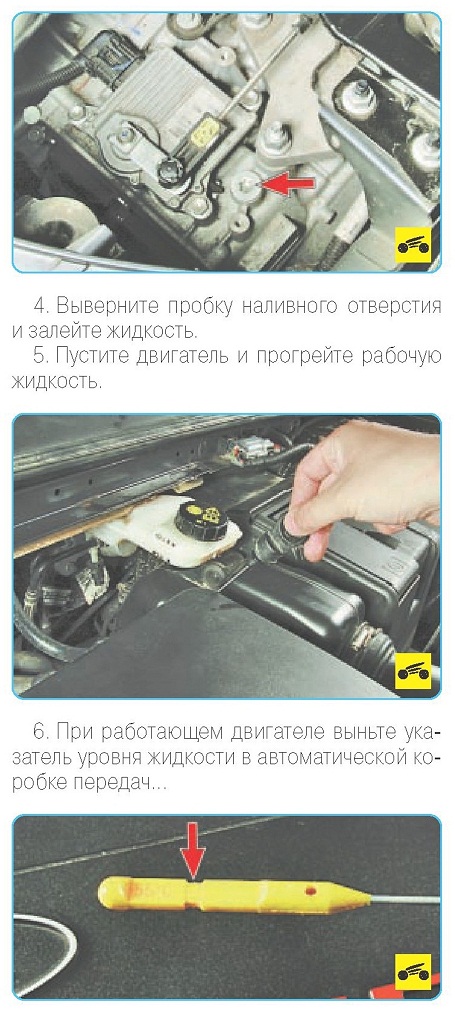 4. Выверните пробку наливного отверстия и залейте жидкость.
5. Пустите двигатель и прогрейте рабочую жидкость.

6. При работающем двигателе выньте указатель уровня жидкости в автоматической коробке передач...