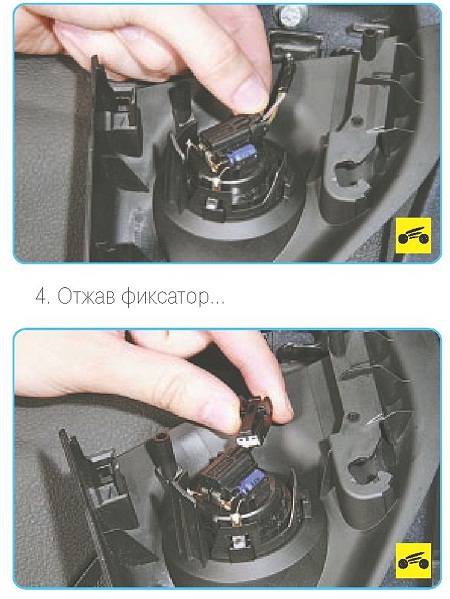 4. Отжав фиксатор...