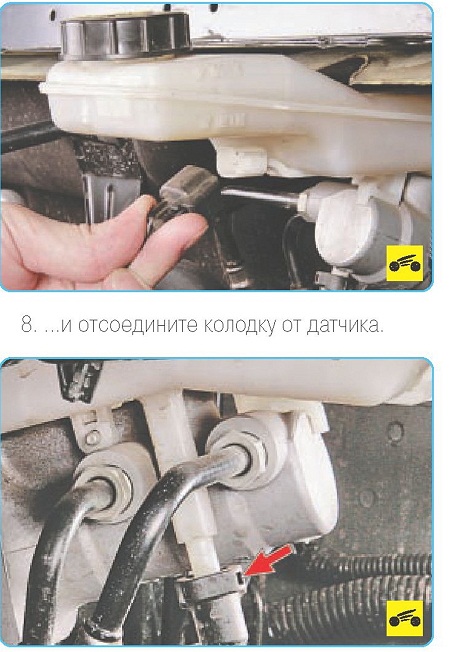 8. ...и отсоедините колодку от датчика.