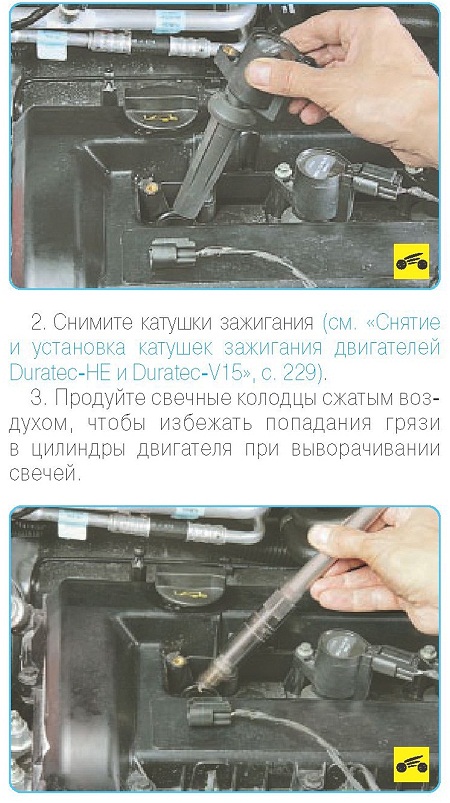 2. Снимите катушки зажигания (см. «Снятие и установка катушек зажигания двигателей Duratec-HE и Duratec-V15», с. 229).

3. Продуйте свечные колодцы сжатым воздухом, чтобы избежать попадания грязи в цилиндры двигателя при выворачивании свечей.