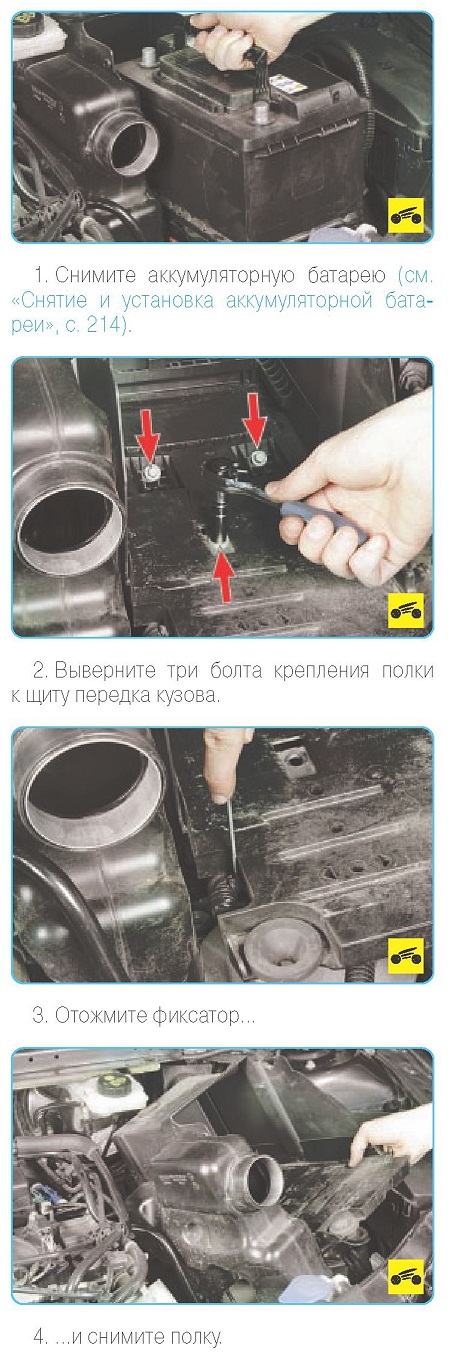 1. Снимите аккумуляторную батарею (см. «Снятие и установка аккумуляторной батареи», с. 214).

2. Выверните три болта крепления полки к щиту передка кузова.

3. Отожмите фиксатор...

4. ...и снимите полку.