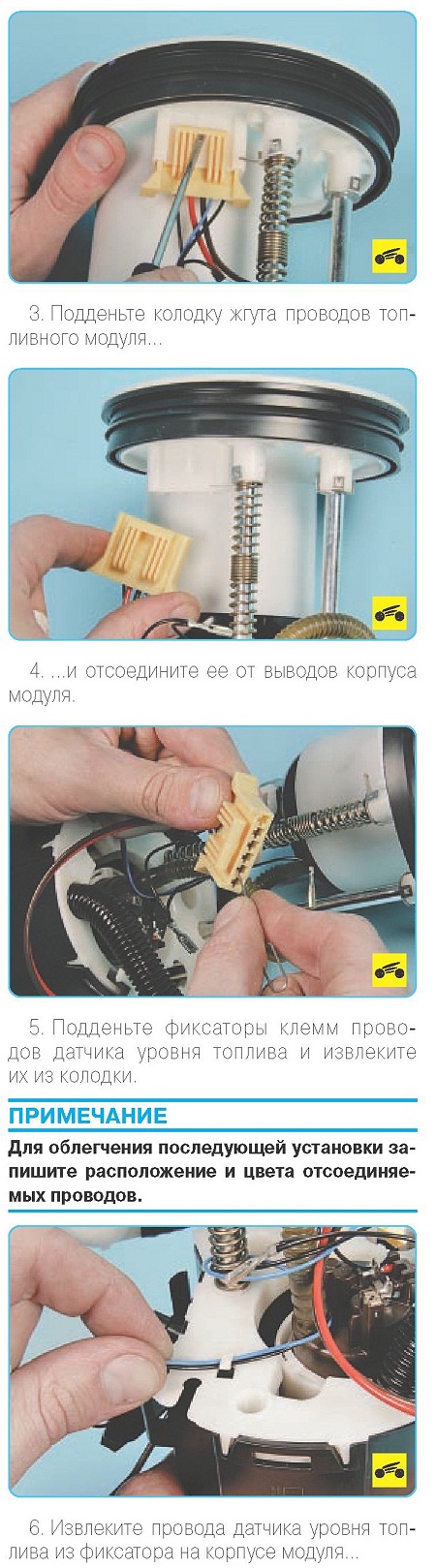 3. Подденьте колодку жгута проводов топливного модуля...

4. ...и отсоедините ее от выводов корпуса модуля.

5. Подденьте фиксаторы клемм проводов датчика уровня топлива и извлеките их из колодки.

ПРИМЕЧАНИЕ

Для облегчения последующей установки запишите расположение и цвета отсоединяемых проводов.

6. Извлеките провода датчика уровня топлива из фиксатора на корпусе модуля...