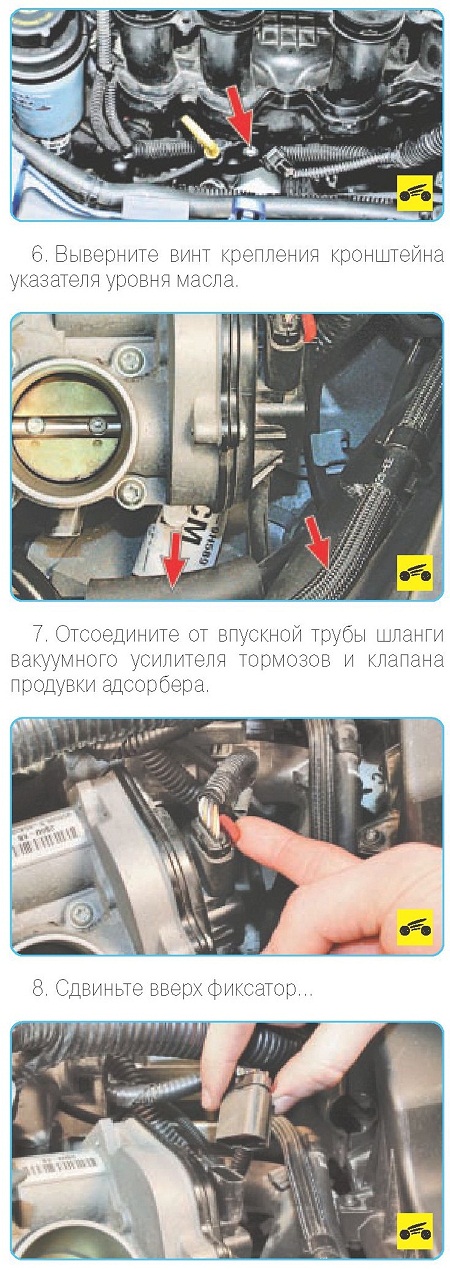 6. Выверните винт крепления кронштейна указателя уровня масла.

7. Отсоедините от впускной трубы шланги вакуумного усилителя тормозов и клапана продувки адсорбера.

8. Сдвиньте вверх фиксатор...