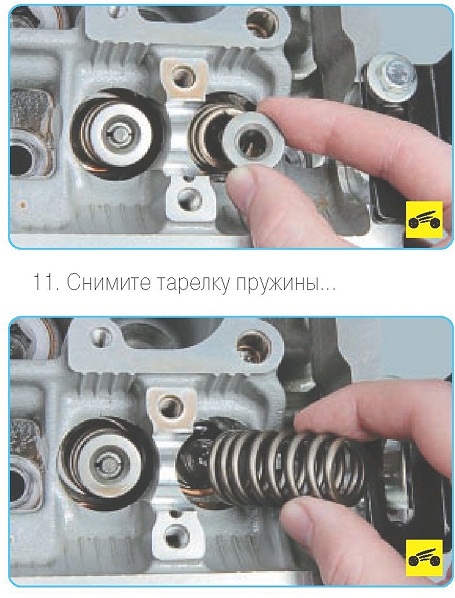 11. Снимите тарелку пружины...