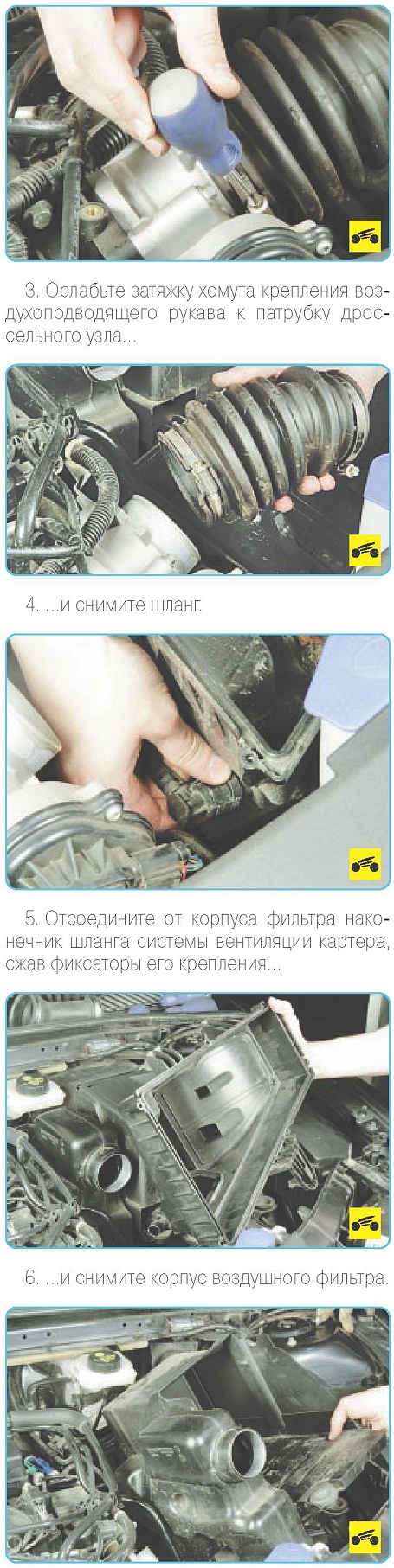 3. Ослабьте затяжку хомута крепления воздухоподводящего рукава к патрубку дроссельного узла...

4. ...и снимите шланг.

5. Отсоедините от корпуса фильтра наконечник шланга системы вентиляции картера, сжав фиксаторы его крепления...

6. ...и снимите корпус воздушного фильтра.