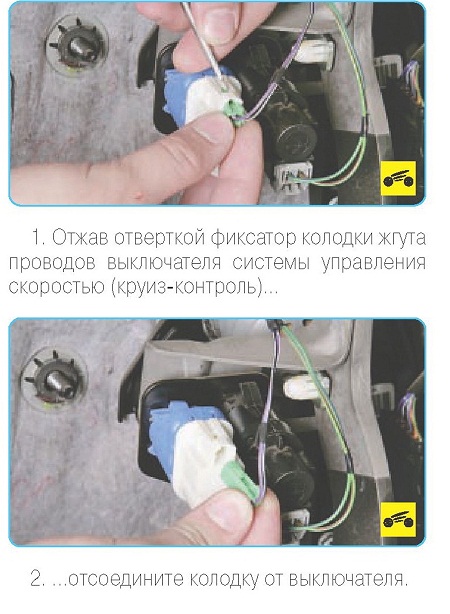 1. Отжав отверткой фиксатор колодки жгута проводов выключателя системы управления скоростью (круиз-контроль)...

2. ...отсоедините колодку от выключателя.