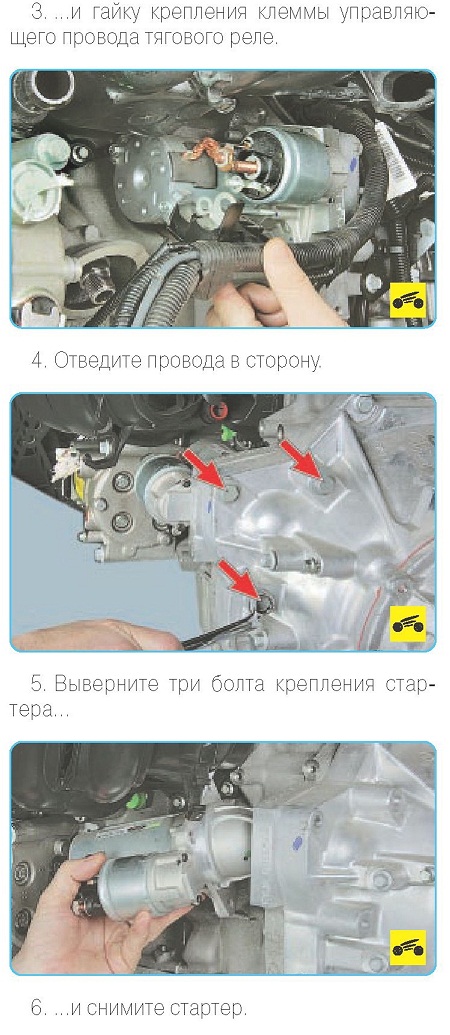 3. ...и гайку крепления клеммы управляющего провода тягового реле.

4. Отведите провода в сторону.

5. Выверните три болта крепления стартера...

6. ...и снимите стартер.