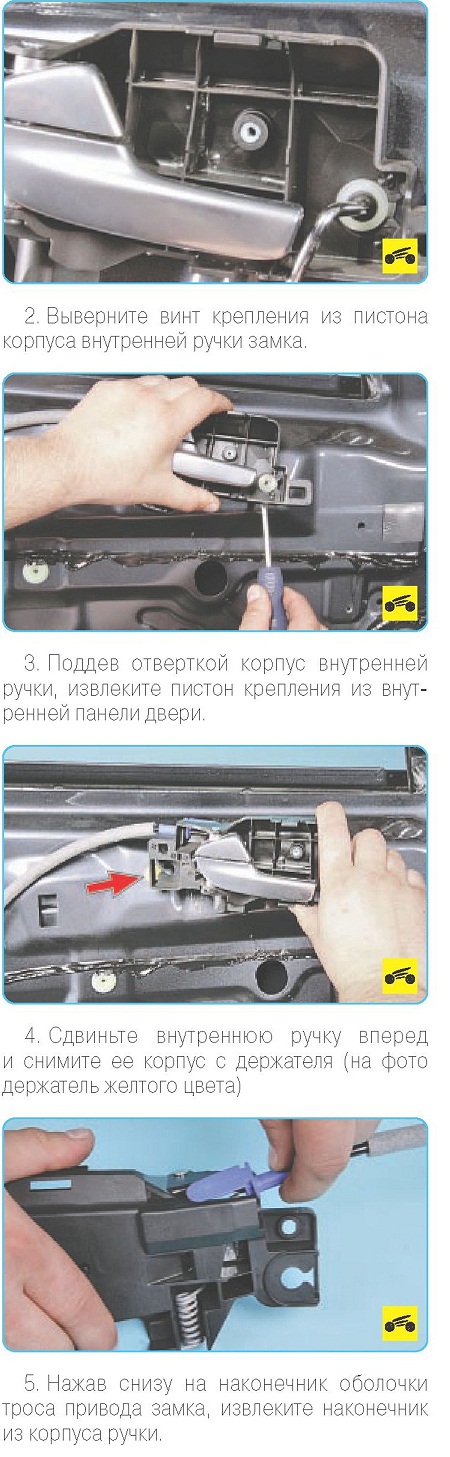 2. Выверните винт крепления из пистона корпуса внутренней ручки замка.

3. Поддев отверткой корпус внутренней ручки, извлеките пистон крепления из внутренней панели двери.

4. Сдвиньте внутреннюю ручку вперед и снимите ее корпус с держателя (на фото держатель желтого цвета)

5. Нажав снизу на наконечник оболочки троса привода замка, извлеките наконечник из корпуса ручки.