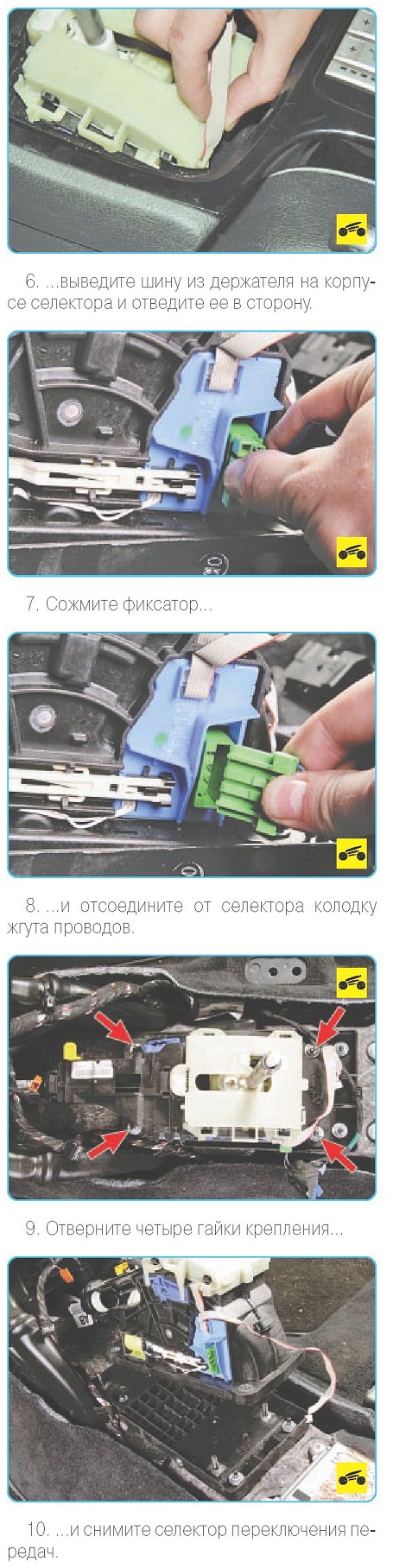 6. ...выведите шину из держателя на корпусе селектора и отведите ее в сторону.

7. Сожмите фиксатор...

8. ...и отсоедините от селектора колодку жгута проводов.

9. Отверните четыре гайки крепления...

10. ...и снимите селектор переключения передач.