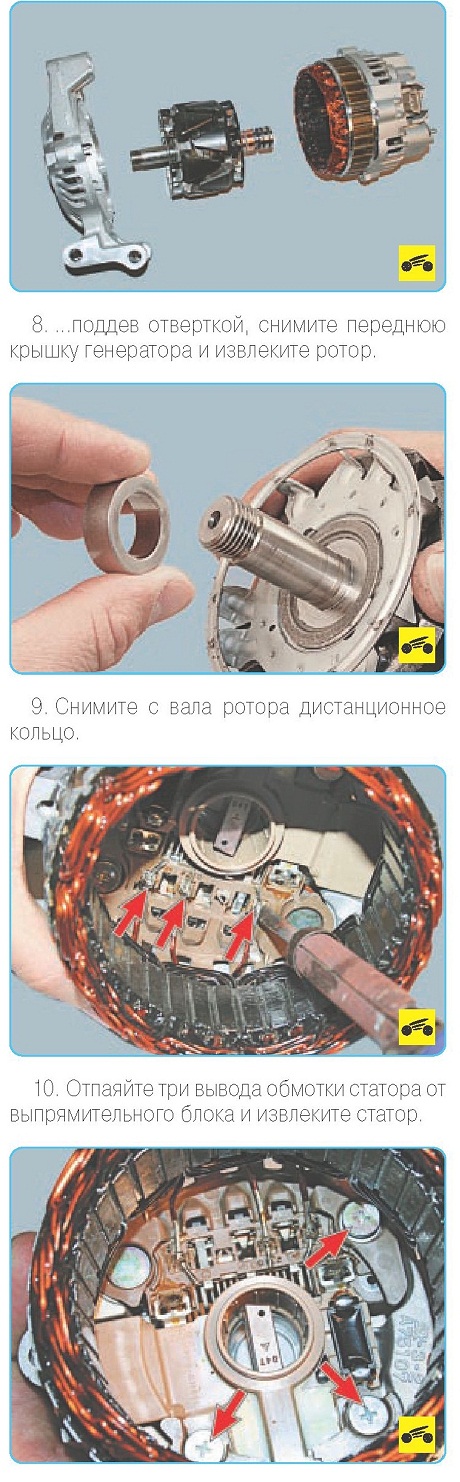 8. ...поддев отверткой, снимите переднюю крышку генератора и извлеките ротор.

9. Снимите с вала ротора дистанционное кольцо.

10. Отпаяйте три вывода обмотки статора от выпрямительного блока и извлеките статор.