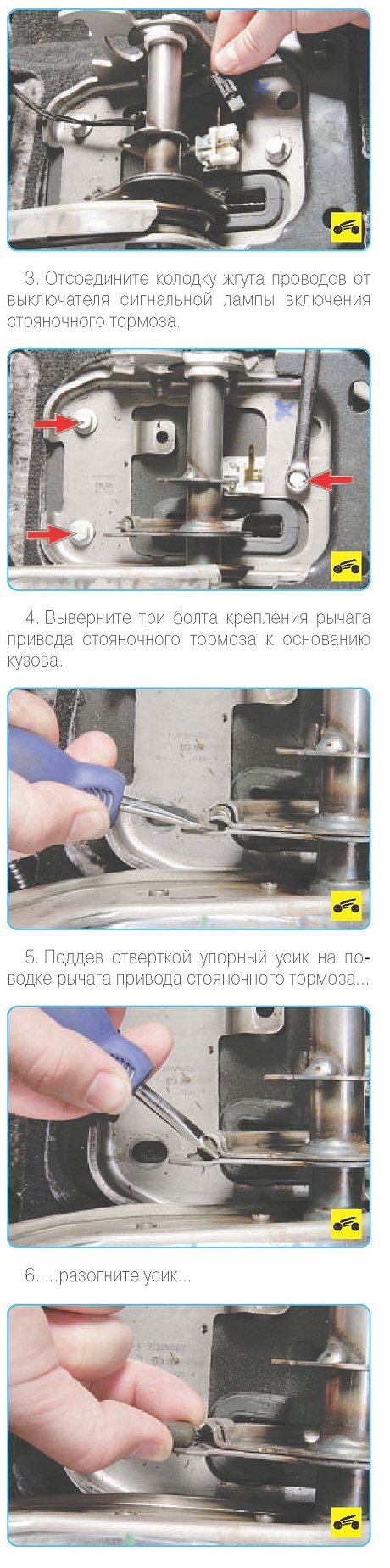 3. Отсоедините колодку жгута проводов от выключателя сигнальной лампы включения стояночного тормоза.

4. Выверните три болта крепления рычага привода стояночного тормоза к основанию кузова.

5. Поддев отверткой упорный усик на поводке рычага привода стояночного тормоза...

6. ...разогните усик...