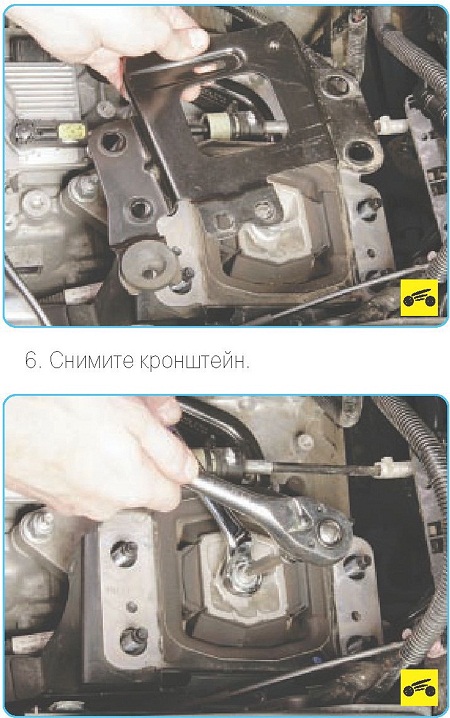 6. Снимите кронштейн.