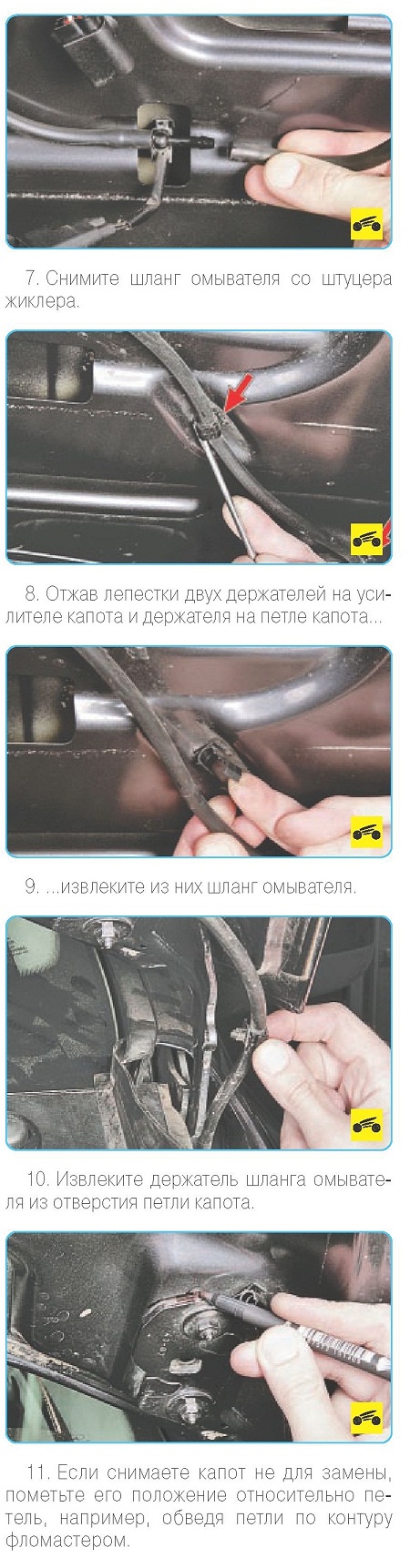 7. Снимите шланг омывателя со штуцера жиклера.

8. Отжав лепестки двух держателей на усилителе капота и держателя на петле капота...

9. ...извлеките из них шланг омывателя.

10. Извлеките держатель шланга омывателя из отверстия петли капота.

11. Если снимаете капот не для замены, пометьте его положение относительно петель, например, обведя петли по контуру фломастером.