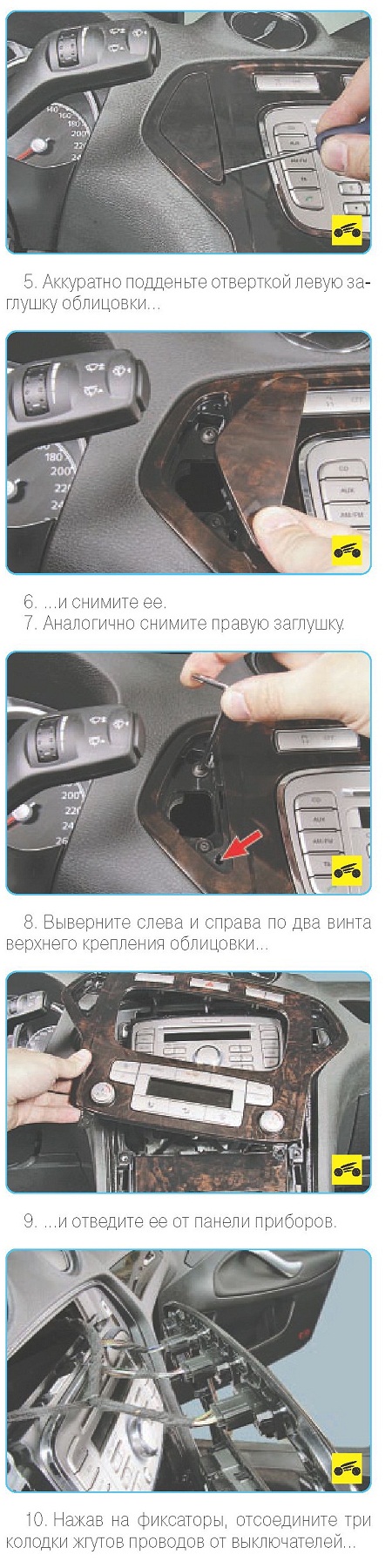 5. Аккуратно подденьте отверткой левую заглушку облицовки...

6. ...и снимите ее.
7. Аналогично снимите правую заглушку.

8. Выверните слева и справа по два винта верхнего крепления облицовки...

9. ...и отведите ее от панели приборов.

10. Нажав на фиксаторы, отсоедините три колодки жгутов проводов от выключателей...