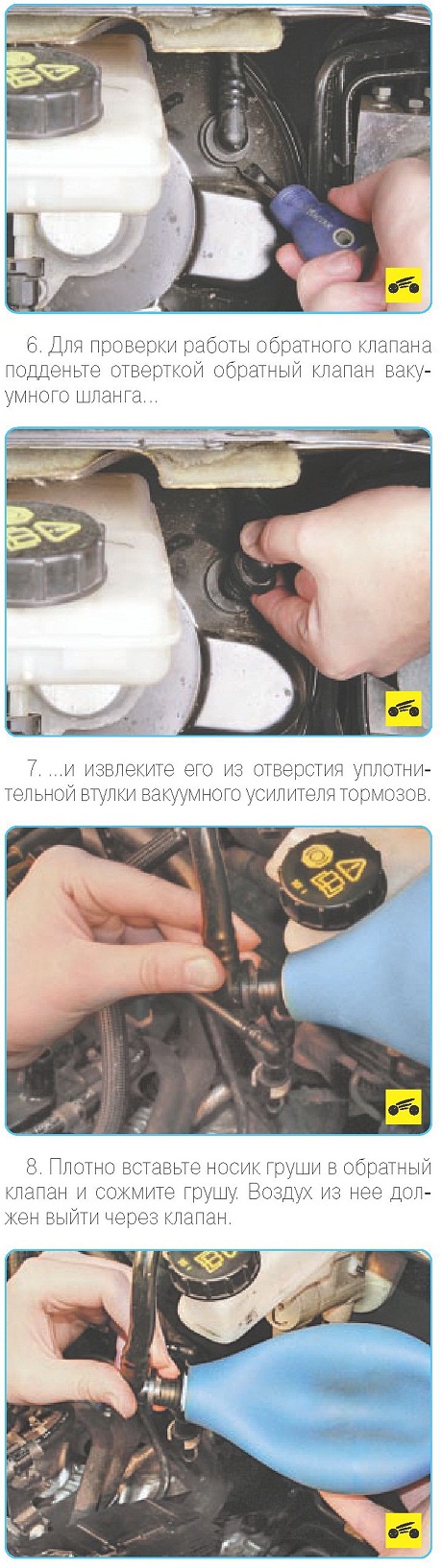 6. Для проверки работы обратного клапана подденьте отверткой обратный клапан вакуумного шланга...

7. ...и извлеките его из отверстия уплотнительной втулки вакуумного усилителя тормозов.

8. Плотно вставьте носик груши в обратный клапан и сожмите грушу. Воздух из нее должен выйти через клапан.