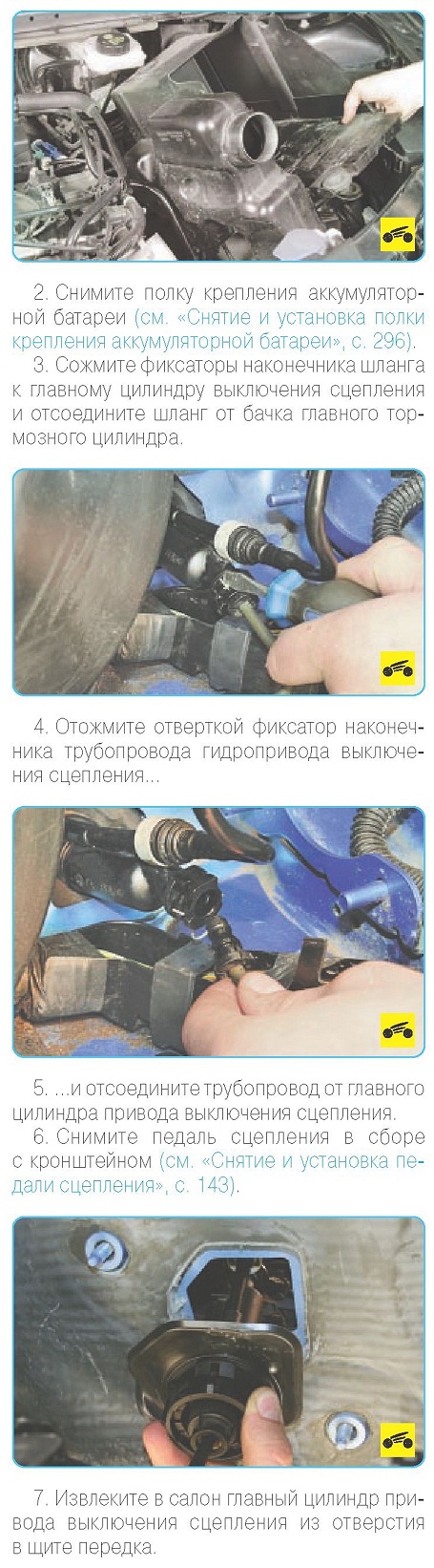 2. Снимите полку крепления аккумуляторной батареи (см. «Снятие и установка полки крепления аккумуляторной батареи», с. 296).

3. Сожмите фиксаторы наконечника шланга к главному цилиндру выключения сцепления и отсоедините шланг от бачка главного тормозного цилиндра.

4. Отожмите отверткой фиксатор наконечника трубопровода гидропривода выключения сцепления...

5. ...и отсоедините трубопровод от главного цилиндра привода выключения сцепления.

6. Снимите педаль сцепления в сборе с кронштейном (см. «Снятие и установка педали сцепления», с. 143).

7. Извлеките в салон главный цилиндр привода выключения сцепления из отверстия в щите передка.