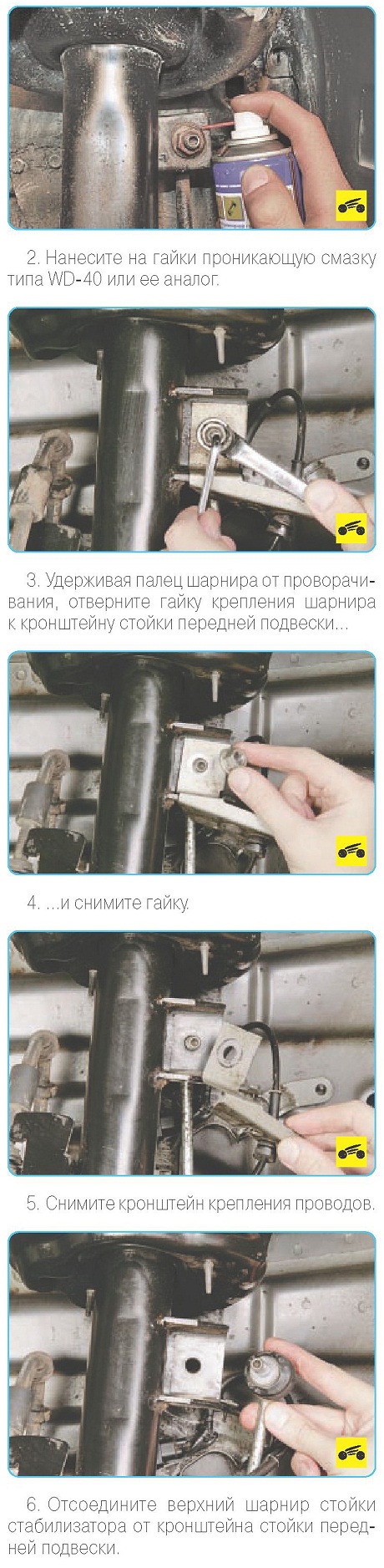 2. Нанесите на гайки проникающую смазку типа WD-40 или ее аналог.

3. Удерживая палец шарнира от проворачивания, отверните гайку крепления шарнира к кронштейну стойки передней подвески...

4. ...и снимите гайку.

5. Снимите кронштейн крепления проводов.

6. Отсоедините верхний шарнир стойки стабилизатора от кронштейна стойки передней подвески.